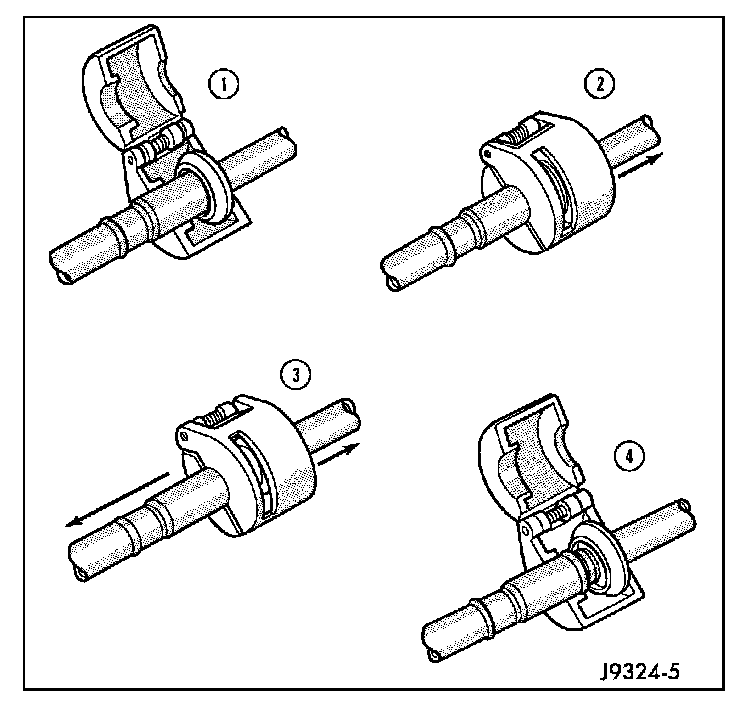 1

2

3

4

J9324-5