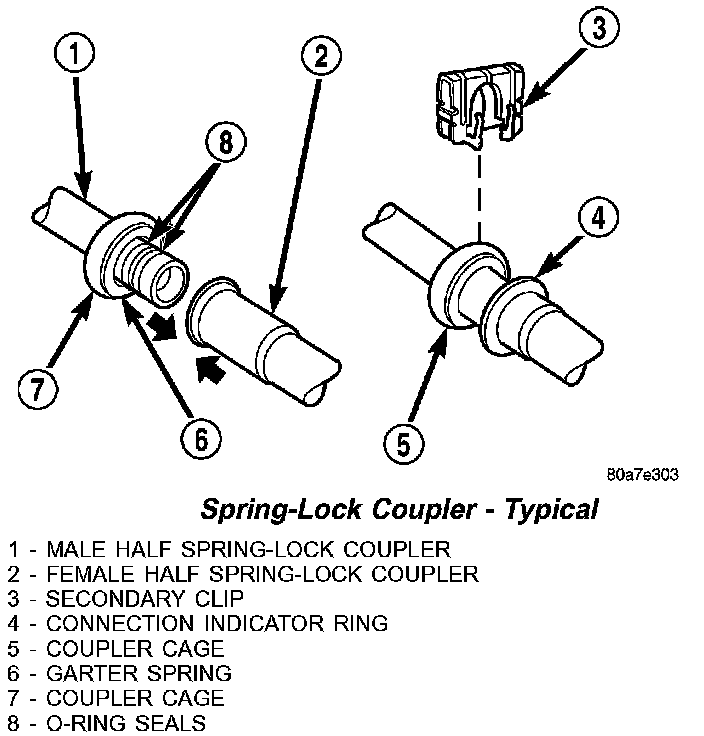 1

2

3

8

4

7

6

5

80a7e303

Spring-Lock Coupler - Typical

1 - MALE HALF SPRING-LOCK COUPLER
2 - FEMALE HALF SPRING-LOCK COUPLER
3 - SECONDARY CLIP
4 - CONNECTION INDICATOR RING
5 - COUPLER CAGE
6 - GARTER SPRING
7 - COUPLER CAGE
8 - O-RING SEALS