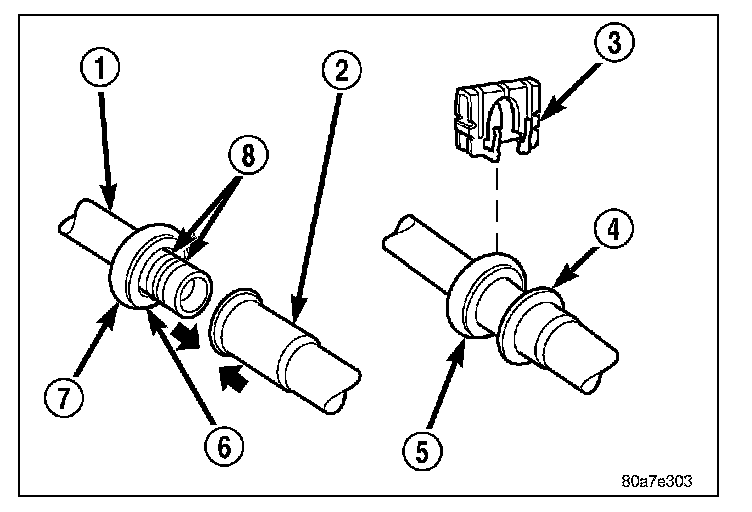 1
2
3
8
4
7
6
5
80a7e303