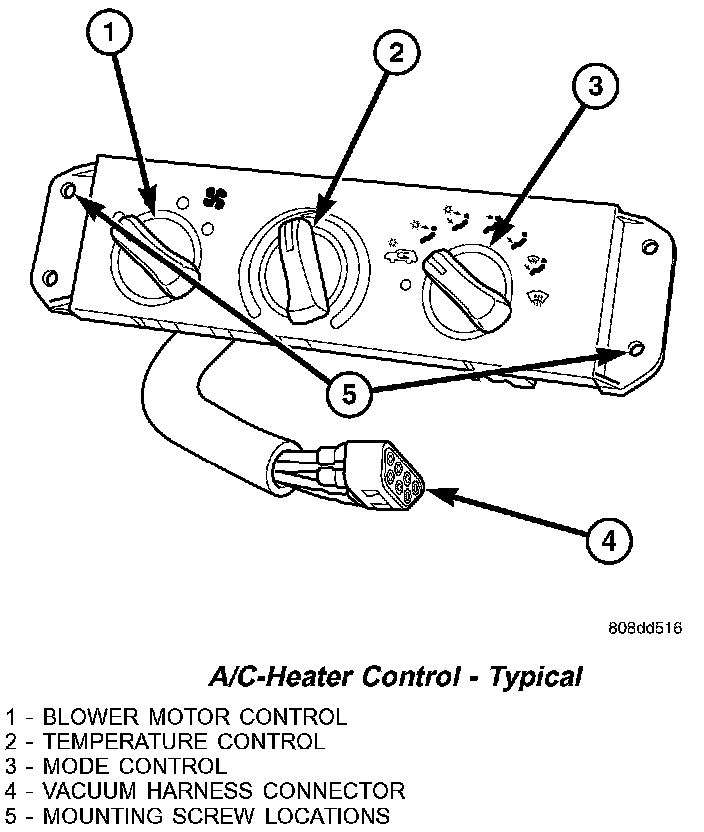 1

2

3

5

4

808dd516

A/C-Heater Control - Typical

1 - BLOWER MOTOR CONTROL
2 - TEMPERATURE CONTROL
3 - MODE CONTROL
4 - VACUUM HARNESS CONNECTOR
5 - MOUNTING SCREW LOCATIONS