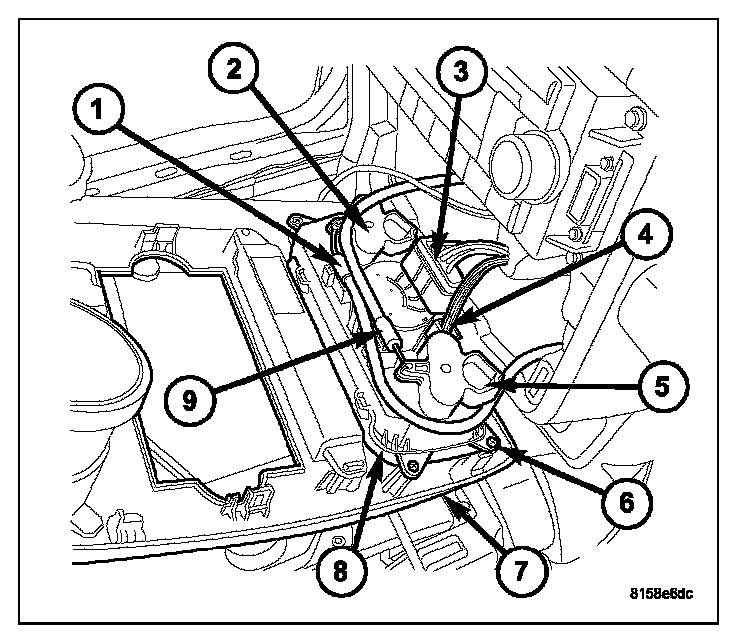 1
2
3
4
5
6
7
8
9
8158e6dc