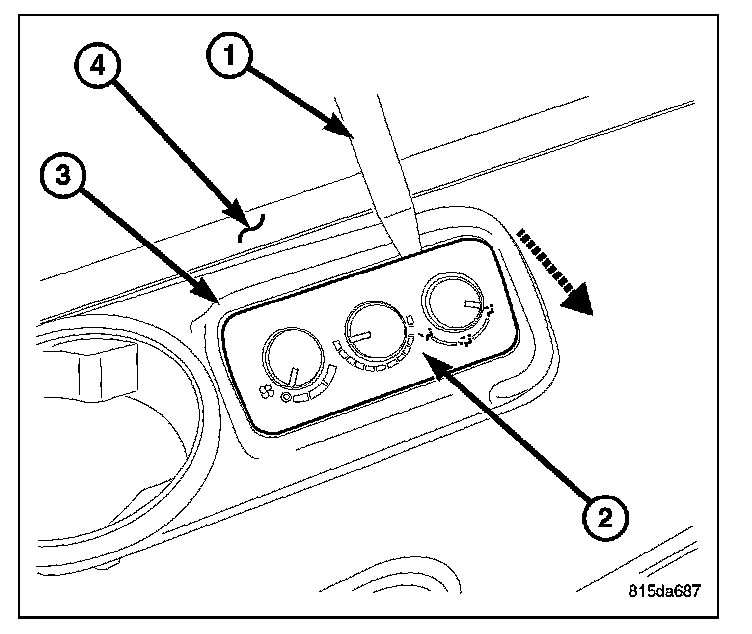 4
1
3
2
815da687