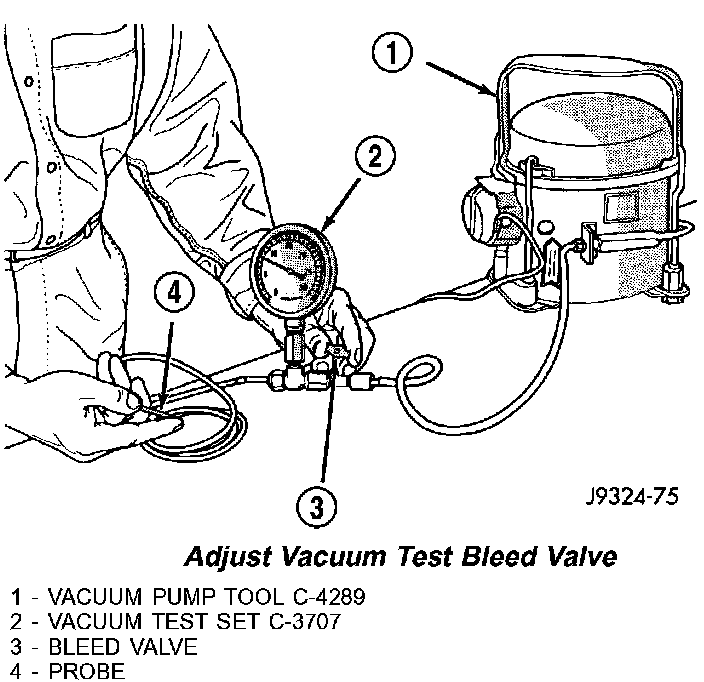 1

2

4

3

J9324-75

Adjust Vacuum Test Bleed Valve

1 - VACUUM PUMP TOOL C-4289
2 - VACUUM TEST SET C-3707
3 - BLEED VALVE
4 - PROBE