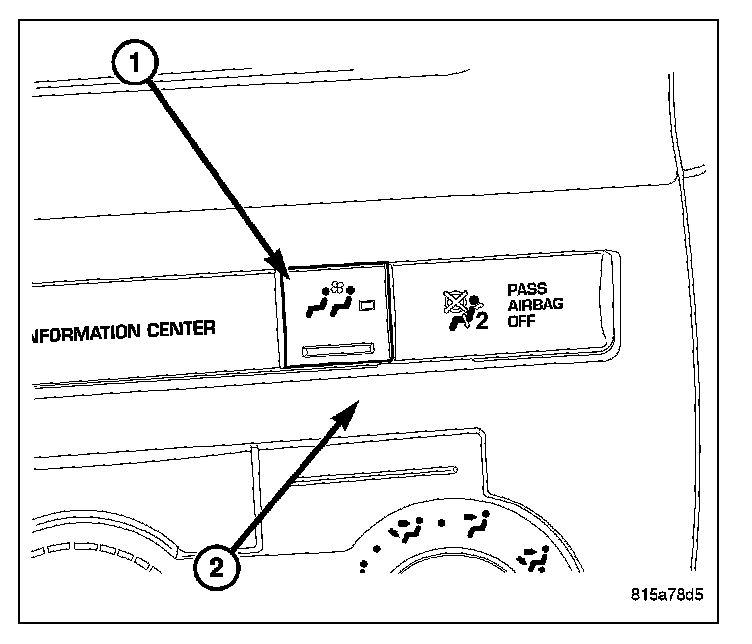 1

NFORMATION CENTER

2

PASS
AIRBAG
OFF

2

815a78d5