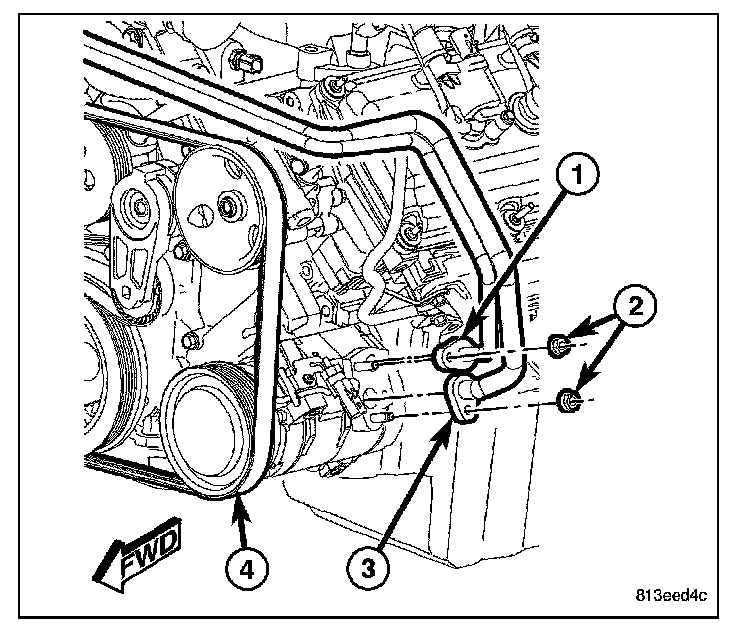 1
2
3
4
FWD
813eed4c