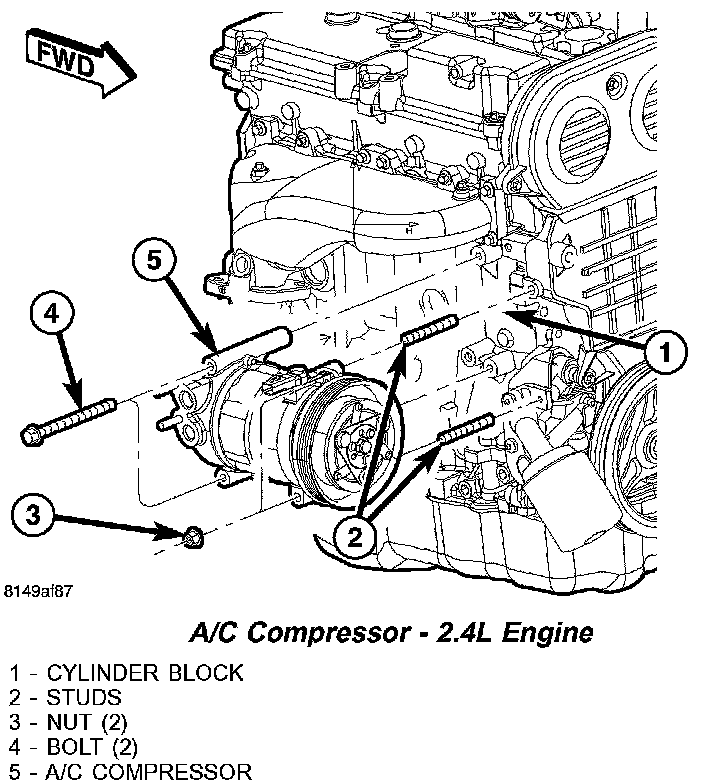 FWD

5

4

1

3

2

8149af87

A/C Compressor - 2.4L Engine

1 - CYLINDER BLOCK
2 - STUDS
3 - NUT (2)
4 - BOLT (2)
5 - A/C COMPRESSOR