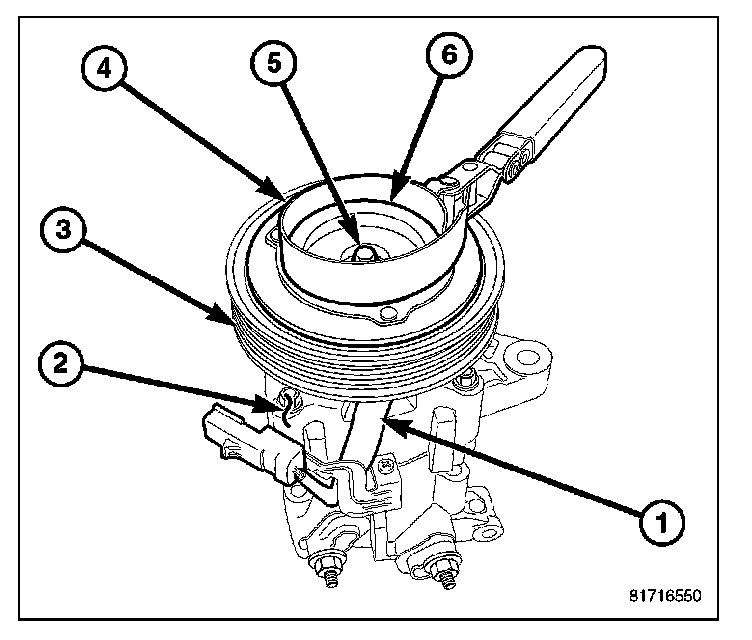 4
5
6
3
2
1
81716550