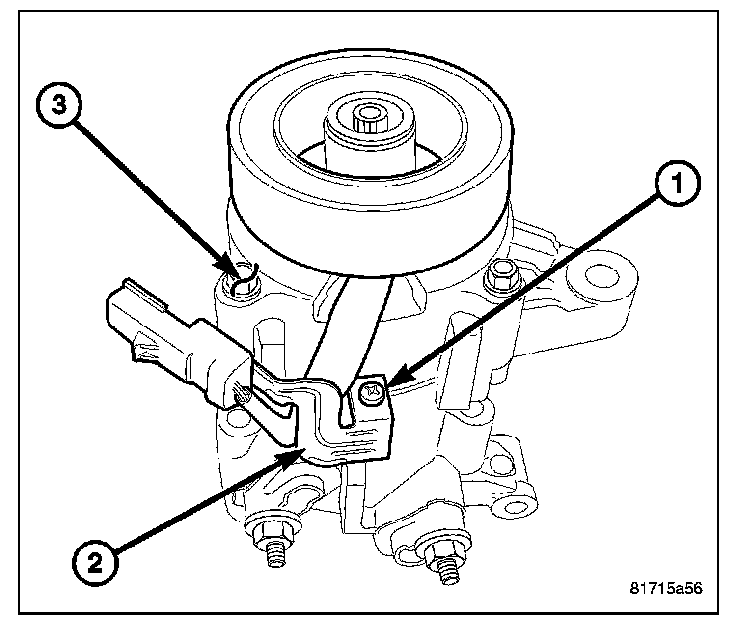 3

1

2

81715a56