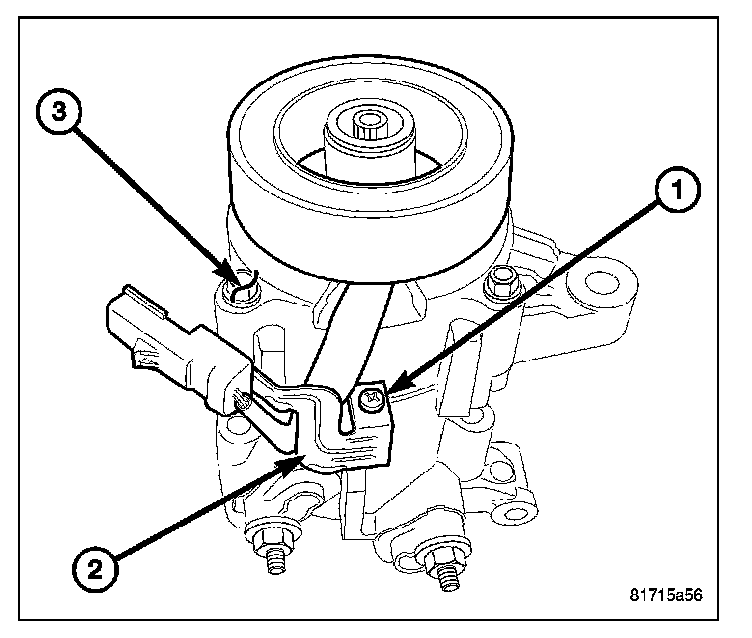 3
1
2
81715a56