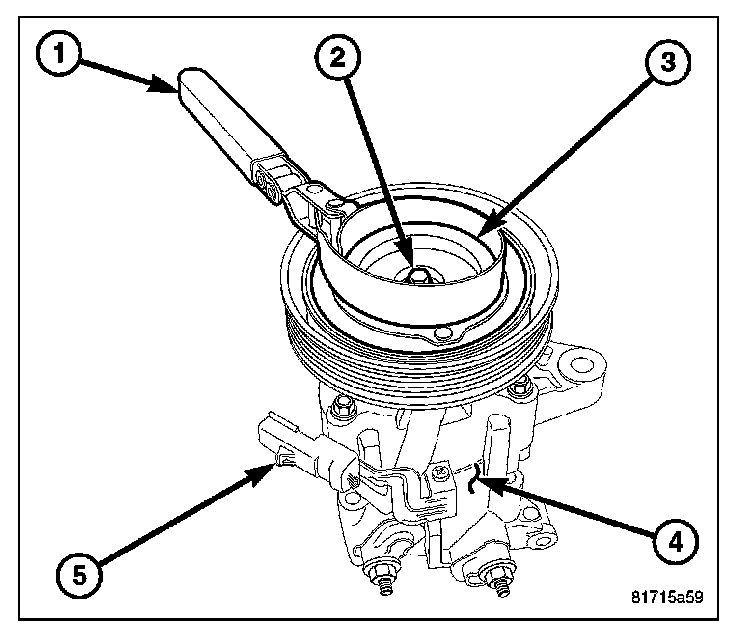 1
2
3
4
5
81715a59