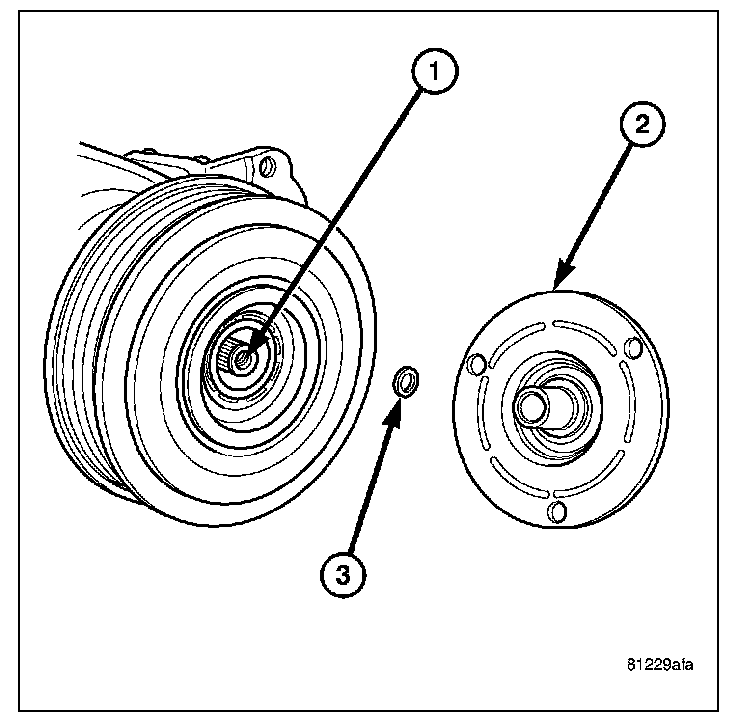 1
2
3
81229afa