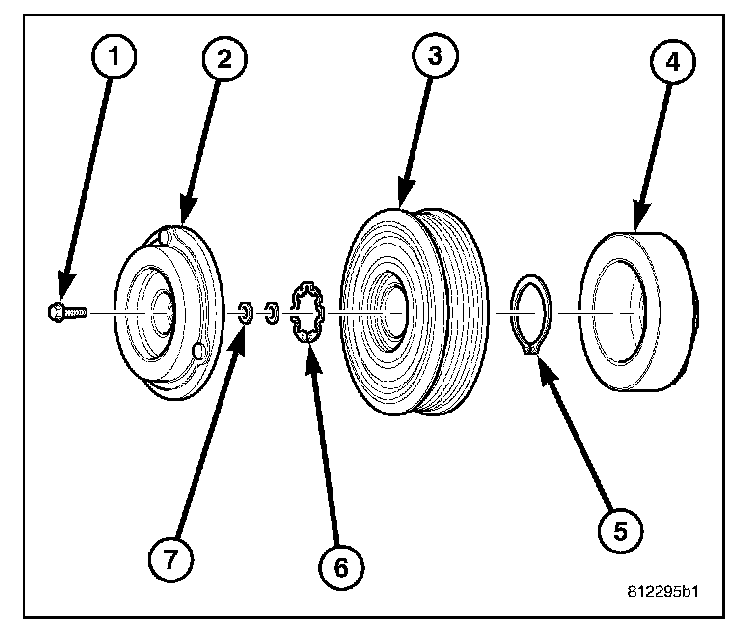 1
2
3
4
7
6
5
812295b1