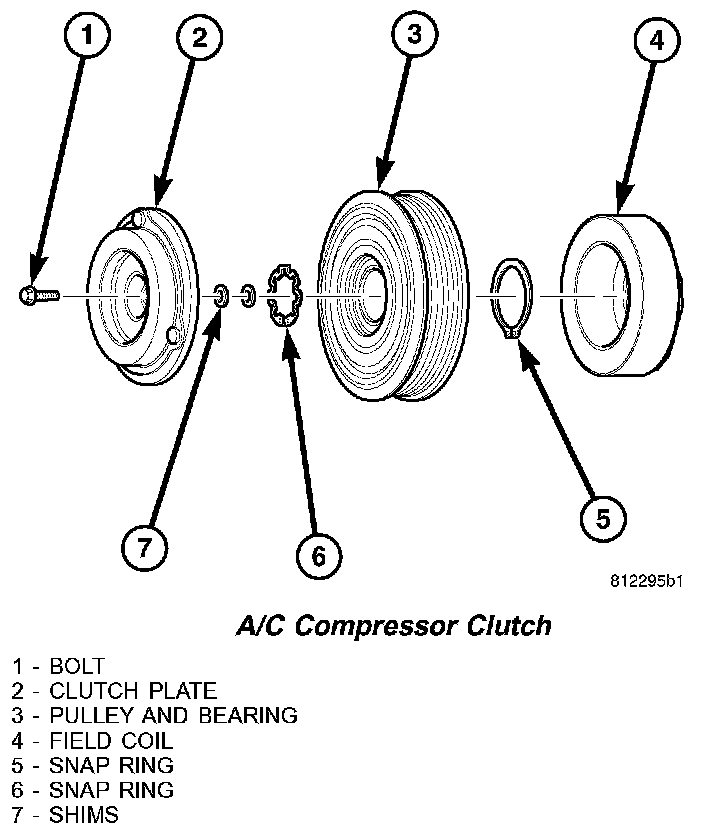 1
2
3
4
7
6
5
812295b1

A/C Compressor Clutch

1 - BOLT
2 - CLUTCH PLATE
3 - PULLEY AND BEARING
4 - FIELD COIL
5 - SNAP RING
6 - SNAP RING
7 - SHIMS