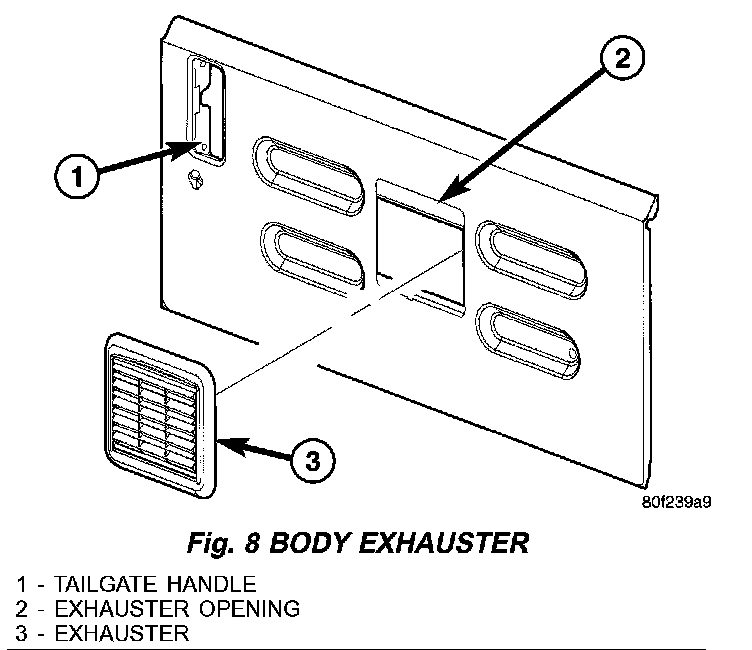 2

1

3

80f239a9

Fig. 8 BODY EXHAUSTER

1 - TAILGATE HANDLE
2 - EXHAUSTER OPENING
3 - EXHAUSTER