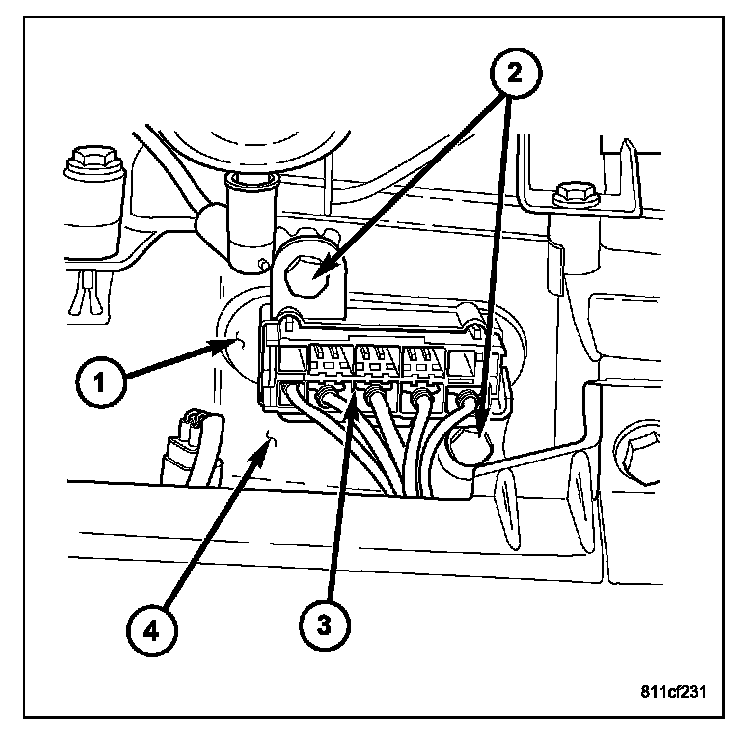 2
1
4
3
811cf231