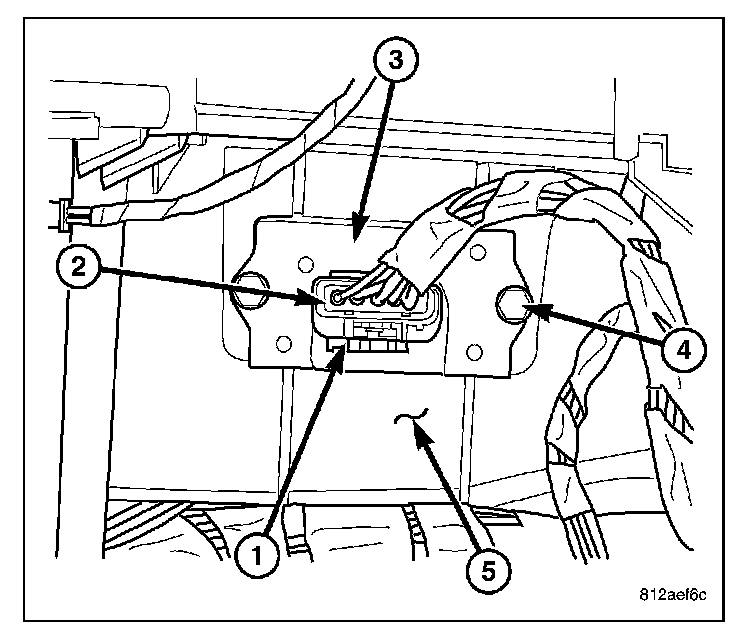 3
2
4
1
5
812aef6c