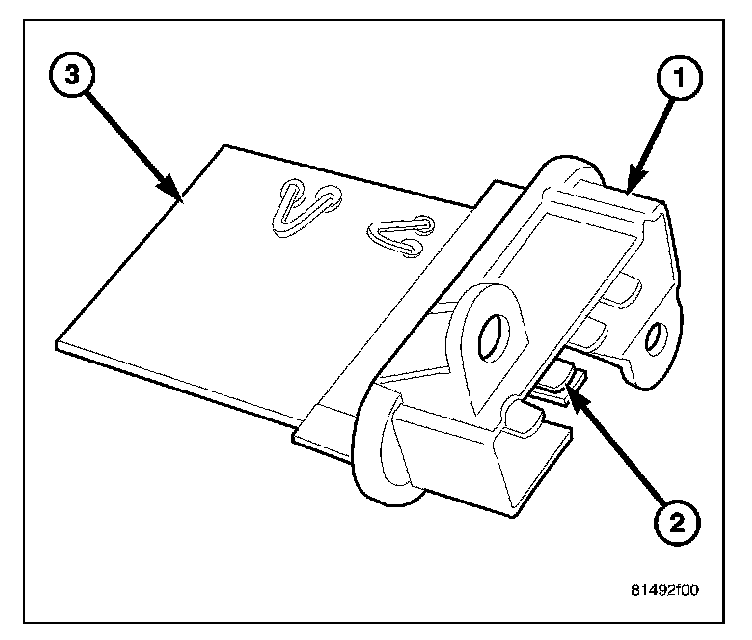 3
1
2
81492f00