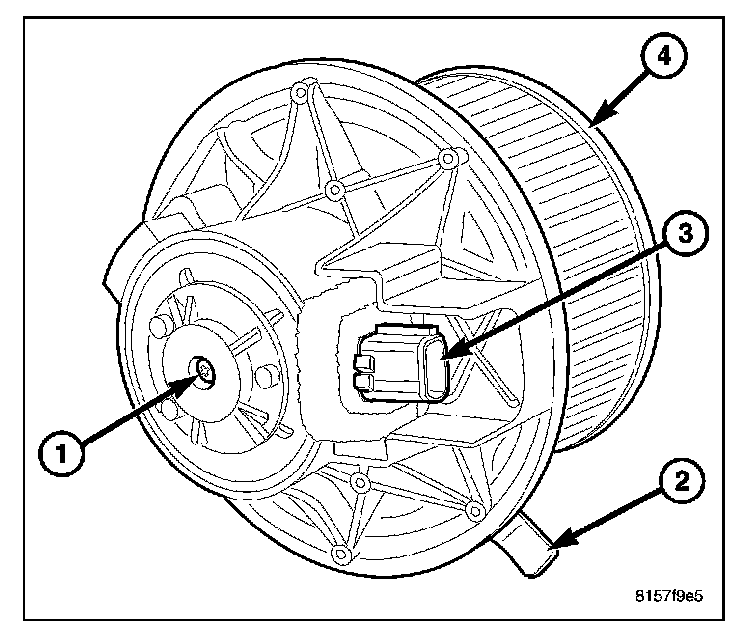 4
3
1
2
8157f9e5