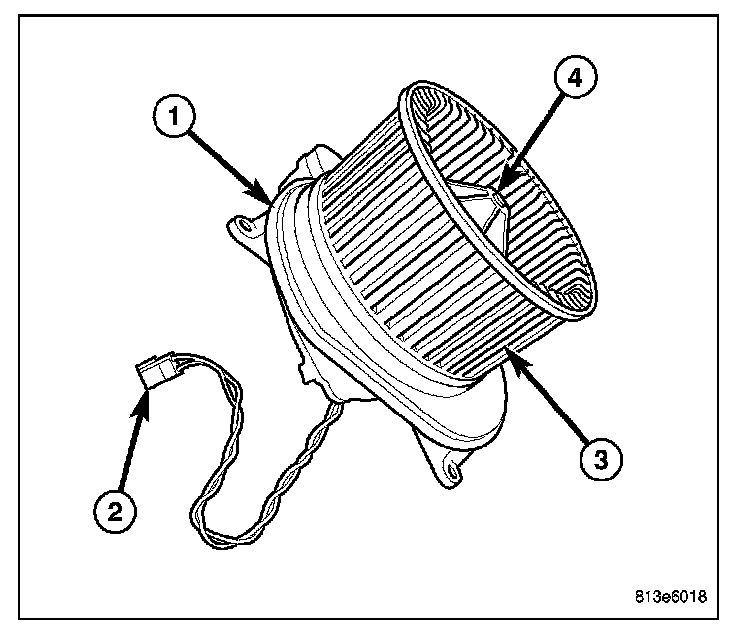 1
4
2
3
813e6018