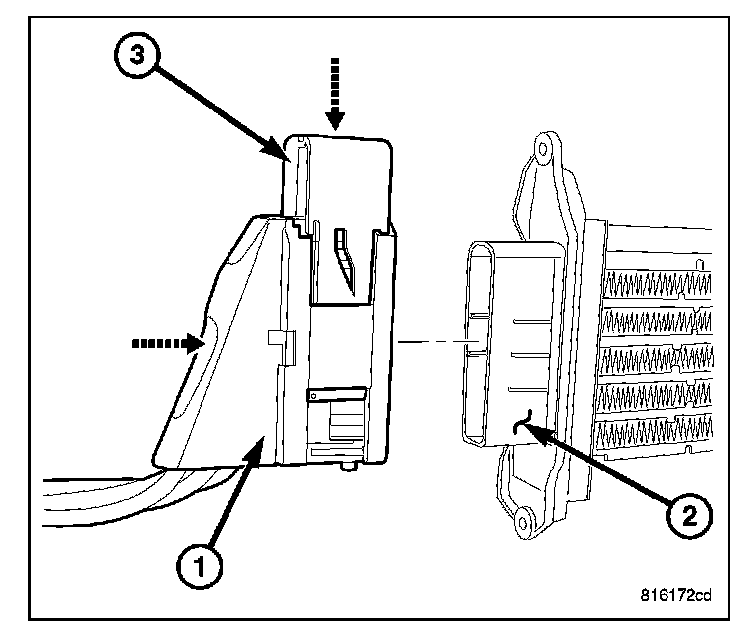 3
2
1
816172cd