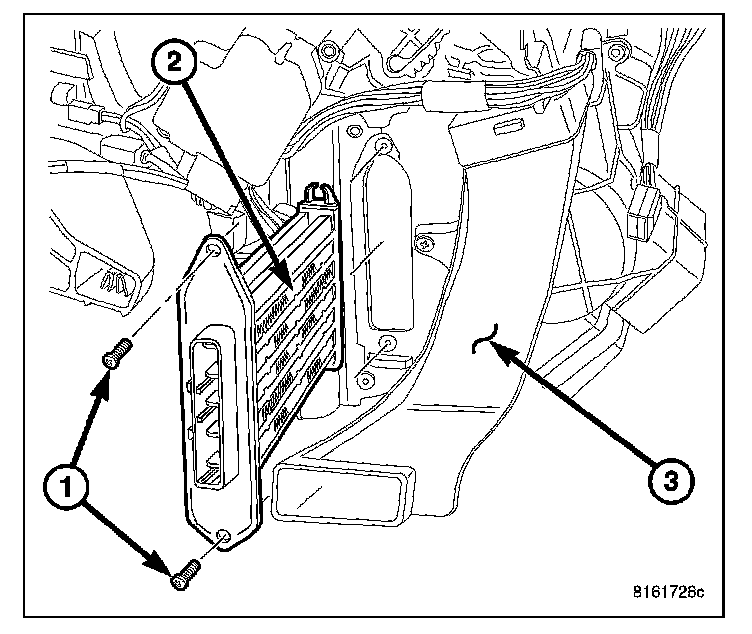 2

1

3

8161726c