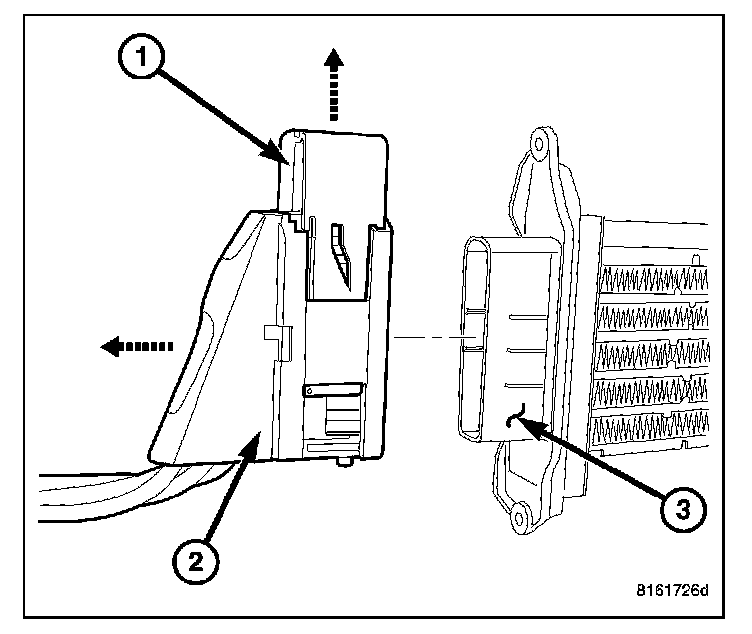 1
2
3
8161726d