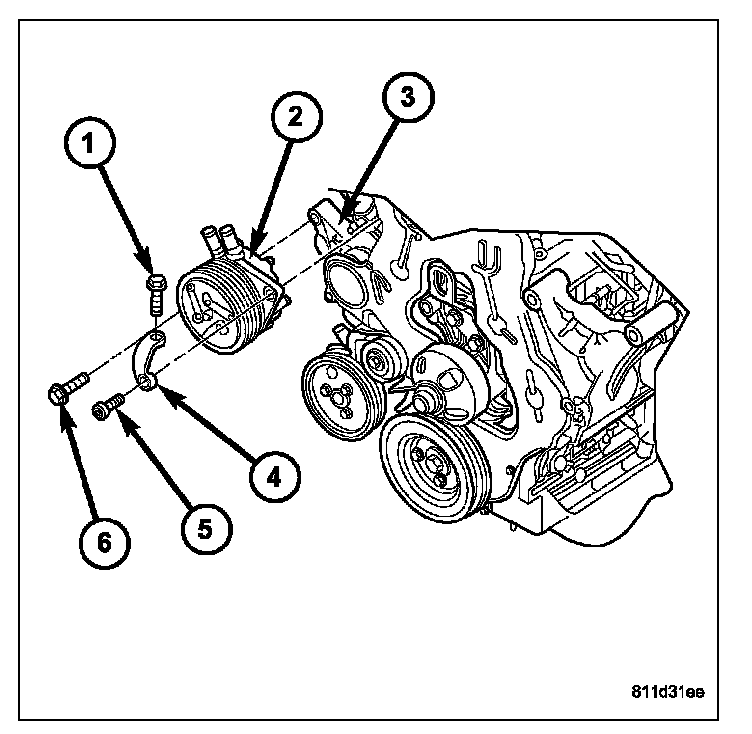 1
2
3
4
5
6
811d31ee