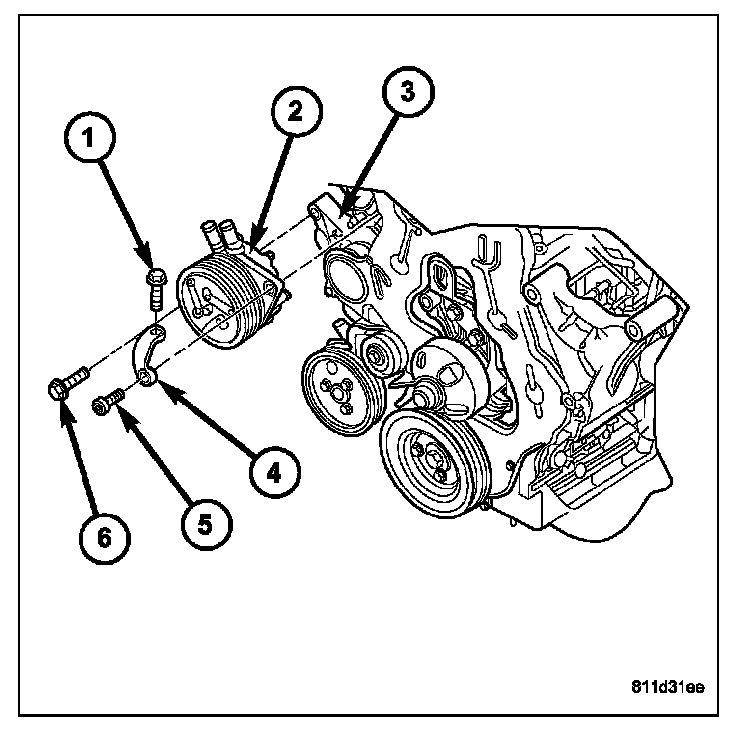 1
2
3
4
5
6
811d31ee