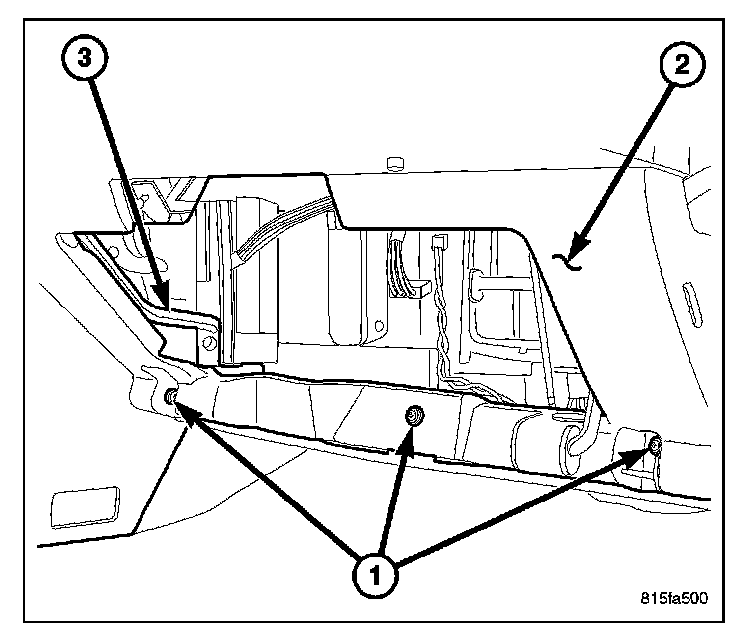 3
2
1
815fa500