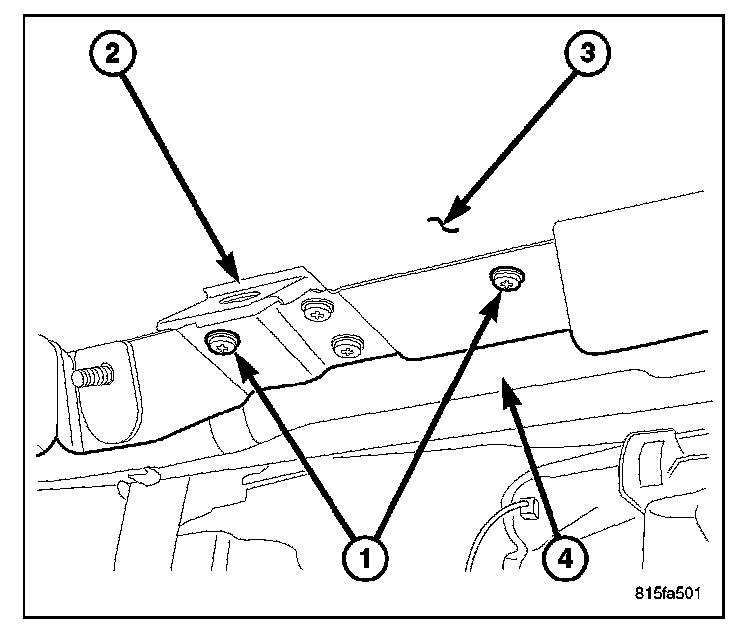 2
3
1
4
815fa501