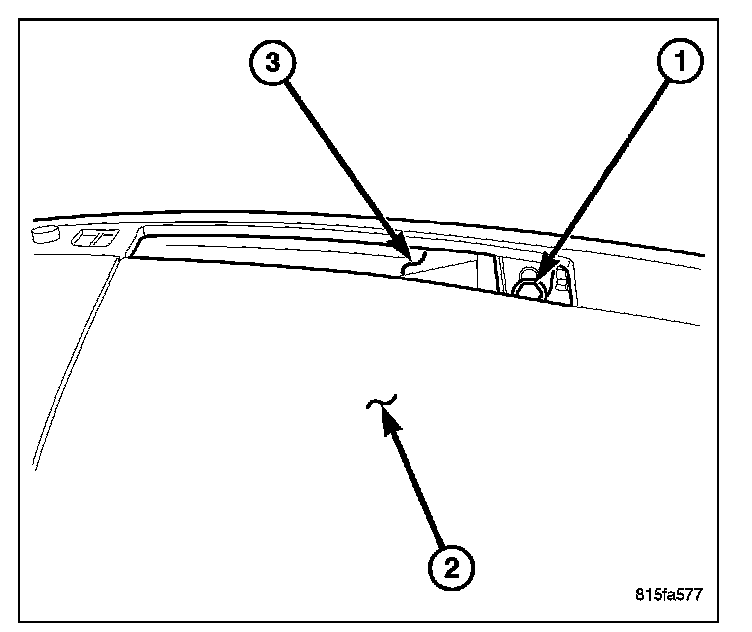 3
1
2
815fa577