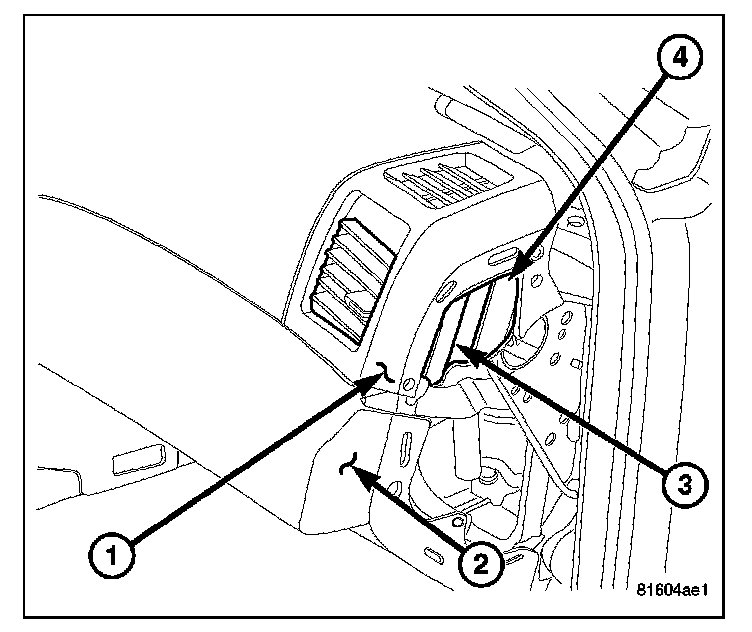 4

3

1

2

81604ae1