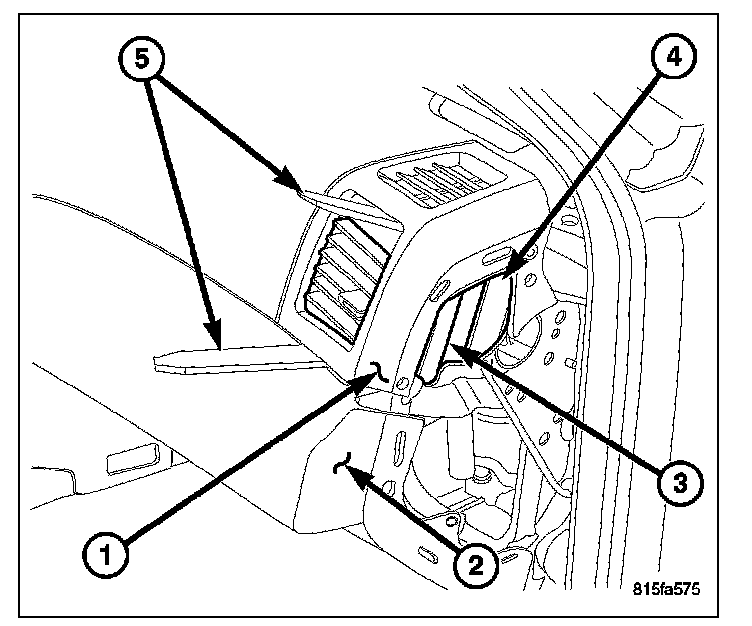 5
4
3
1
2
815fa575