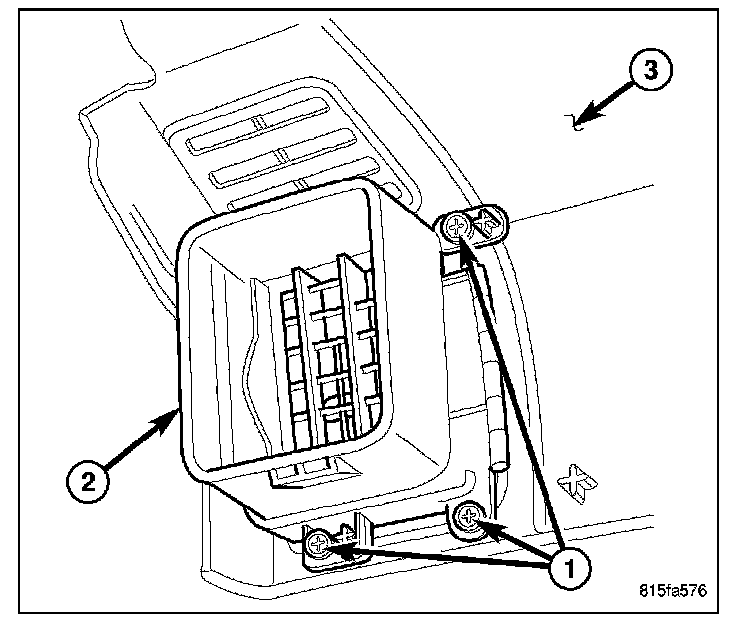 3
2
1
815fa576