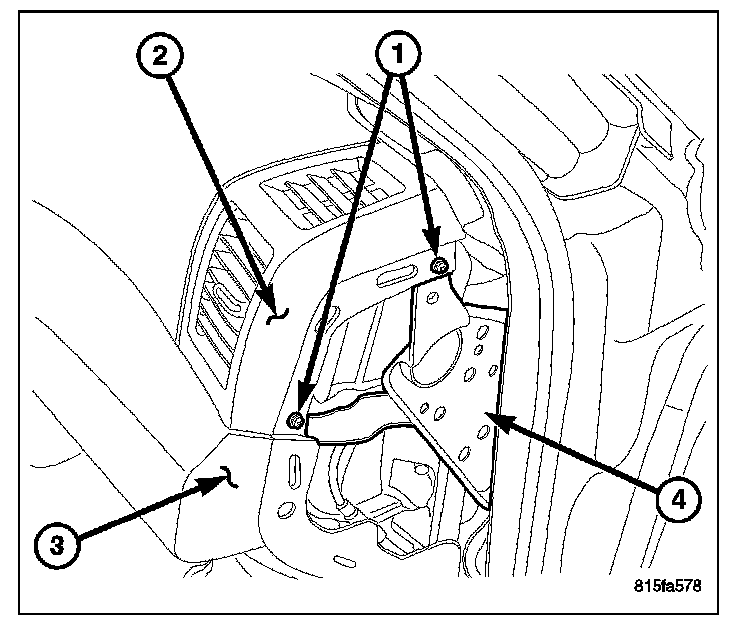 2
1
3
4
815fa578