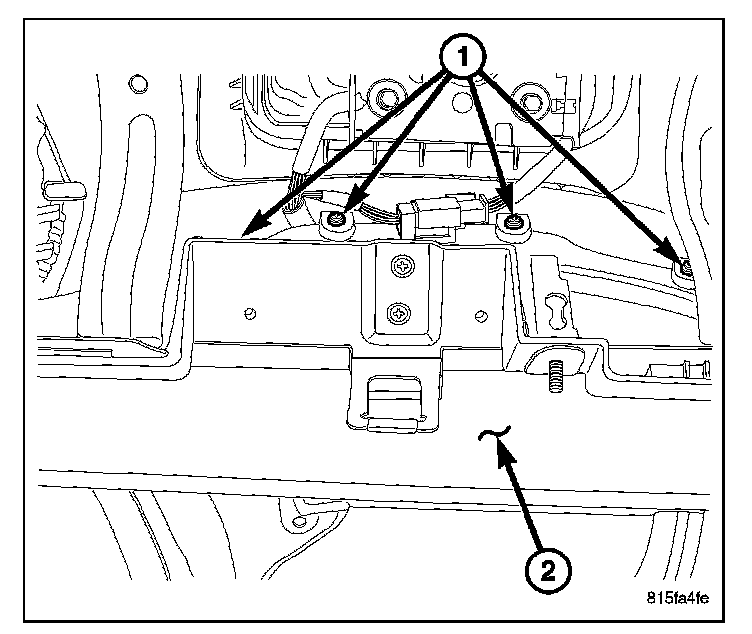 1
2
815fa4fe