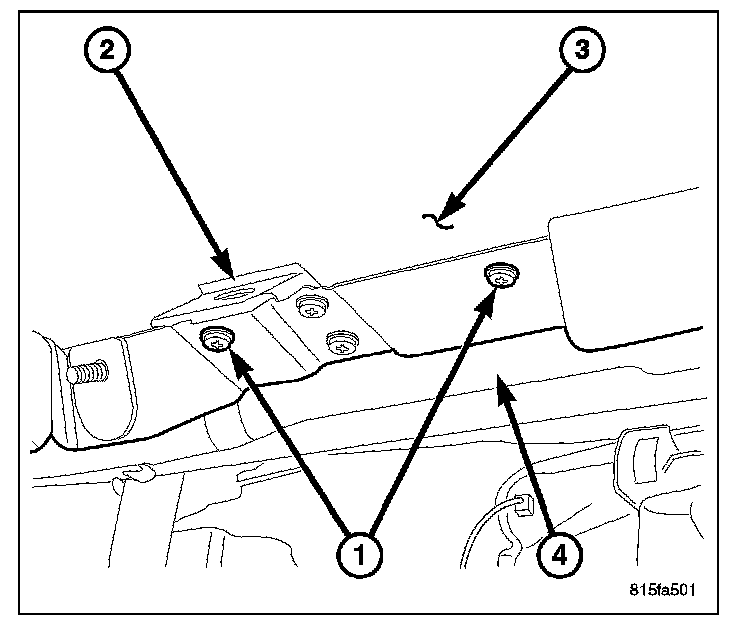 2
3
1
4
815fa501