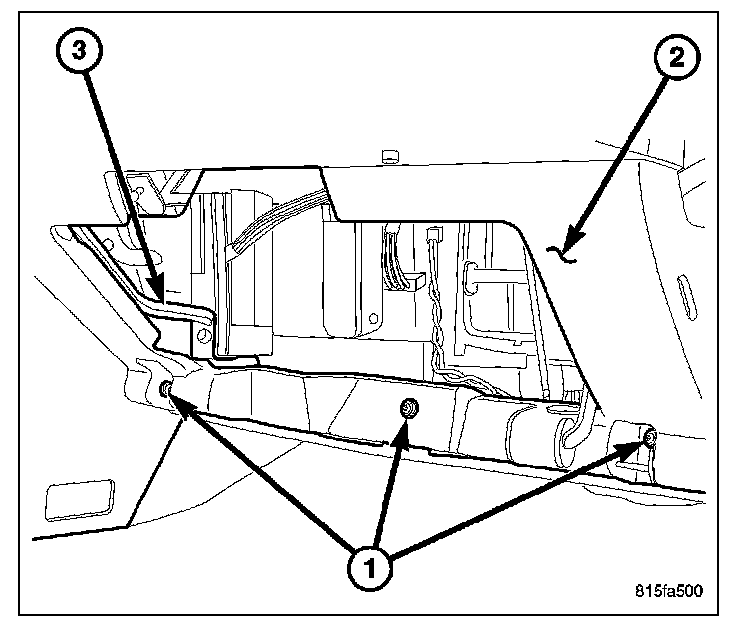 3
2
1
815fa500