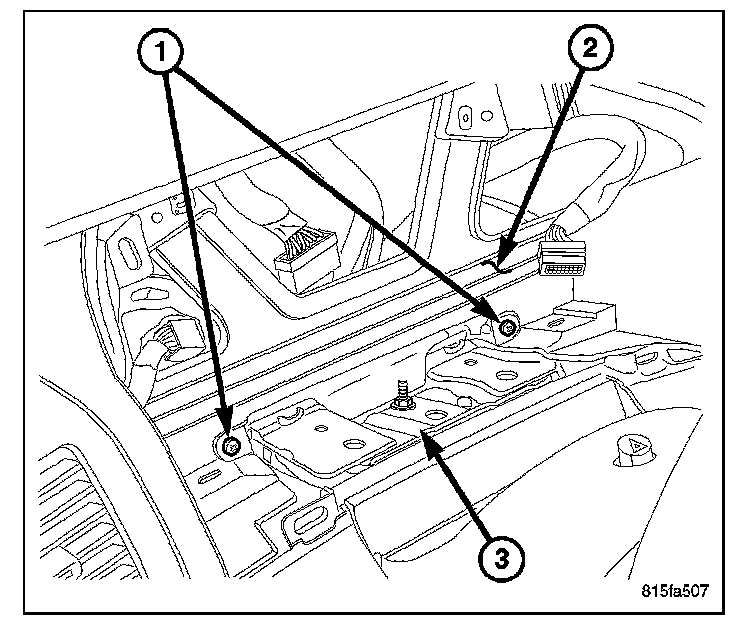 1
2
3
815fa507