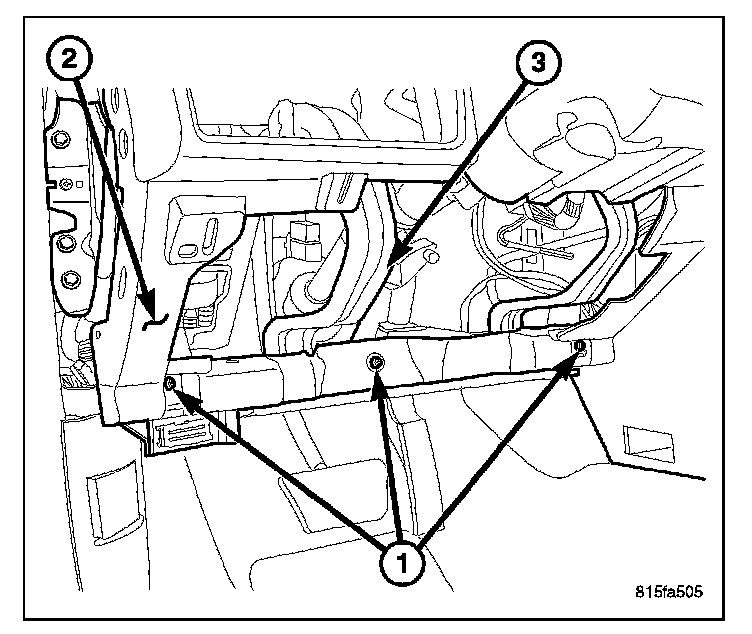 2
3
1
815fa505