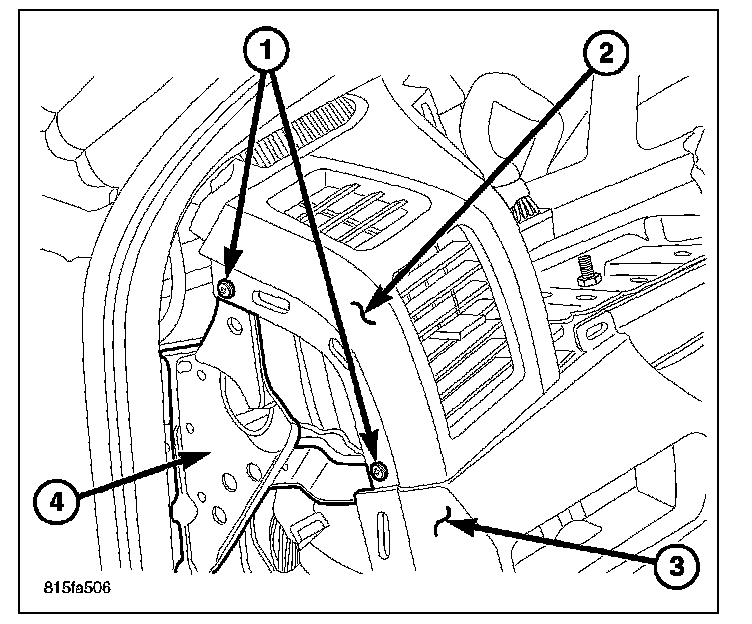 1
2
4
3
815fa506