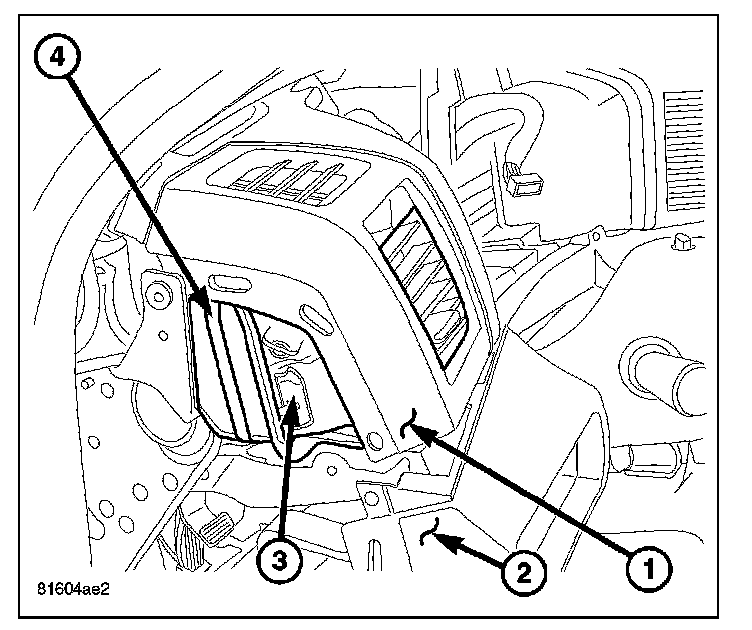 4
3
2
1
81604ae2