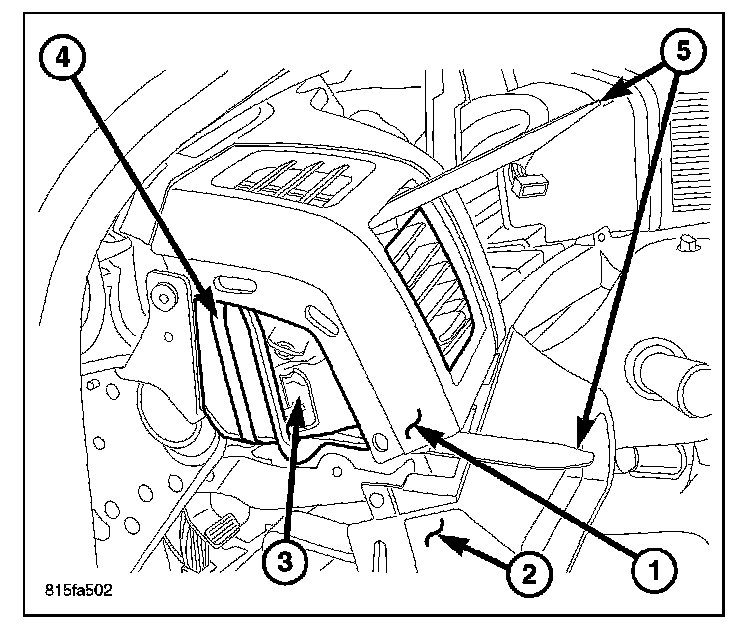 4
5
3
2
1
815fa502