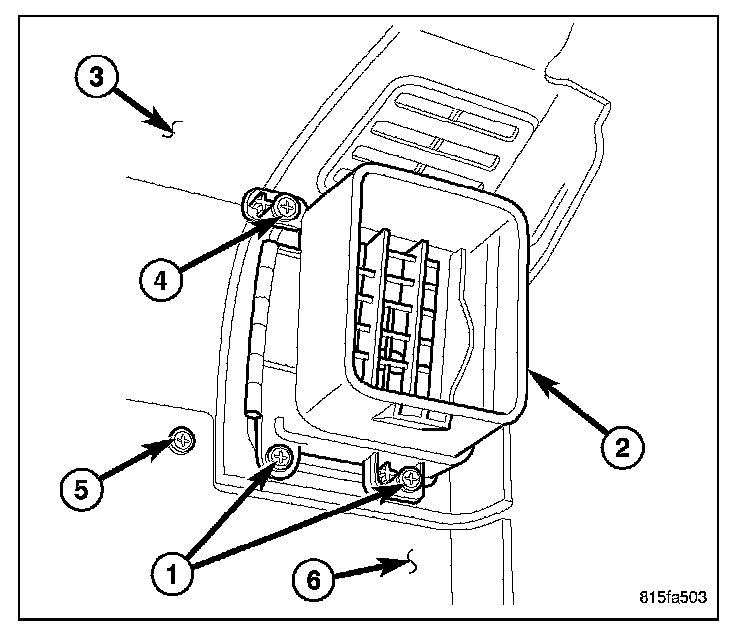 3
4
2
5
1
6
815fa503