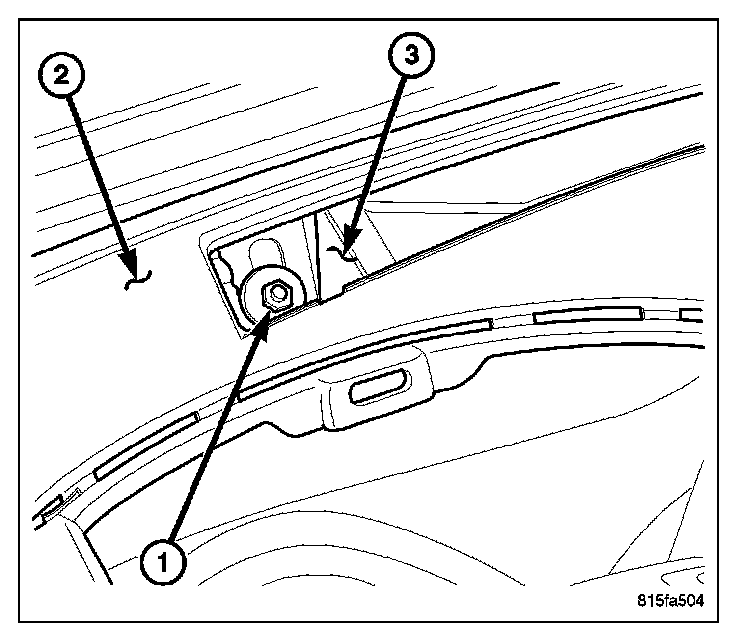 2
3
1
815fa504