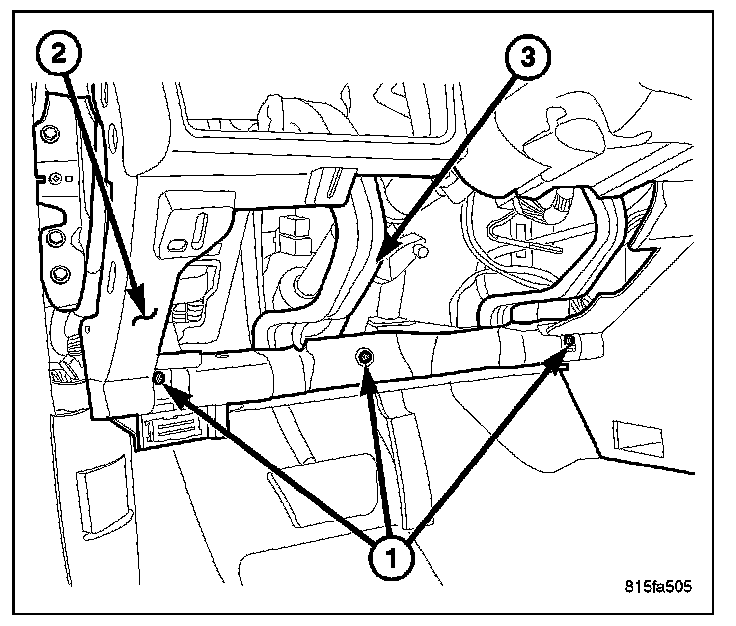 2

3

1

815fa505