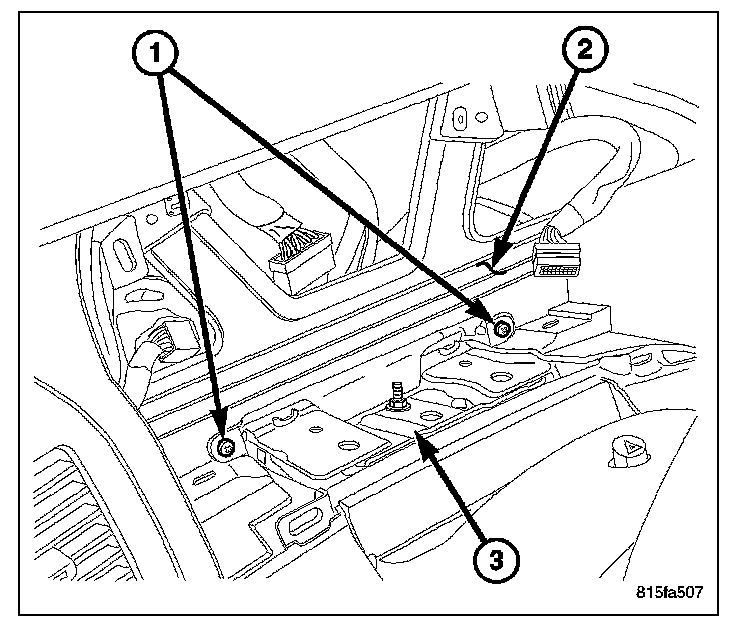 1
2
3
815fa507