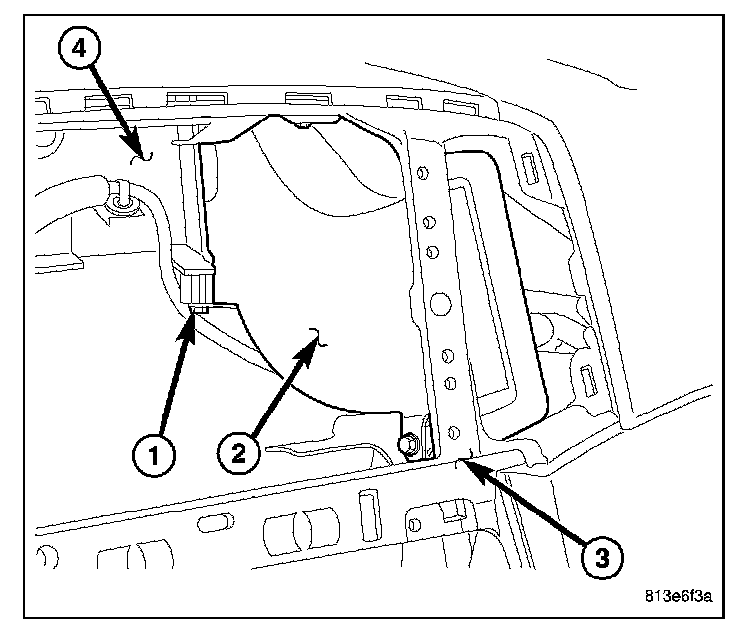 4
1
2
3
813e6f3a