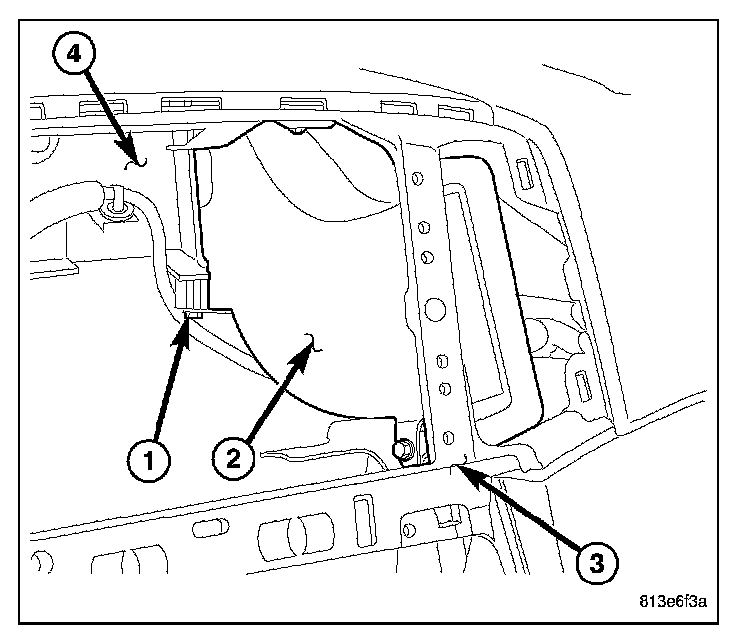 4
1
2
3
813e6f3a