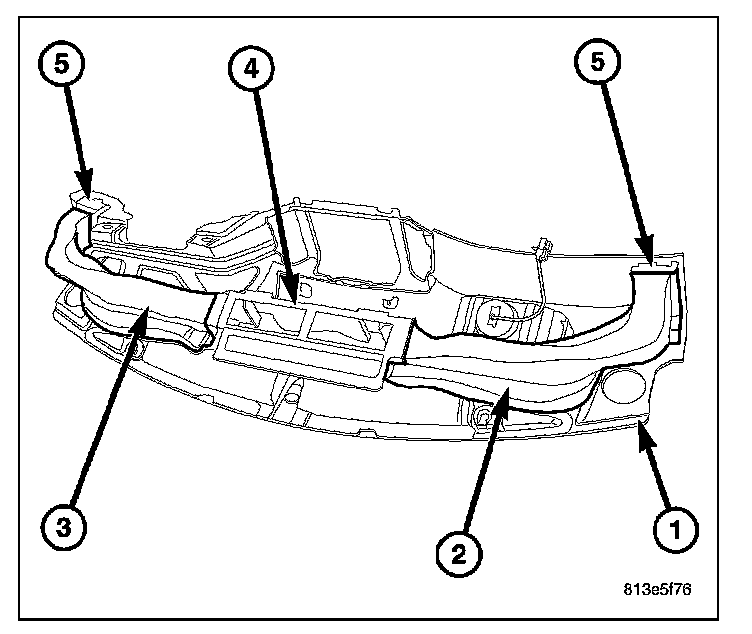 5
4
5
3
2
1
813e5f76